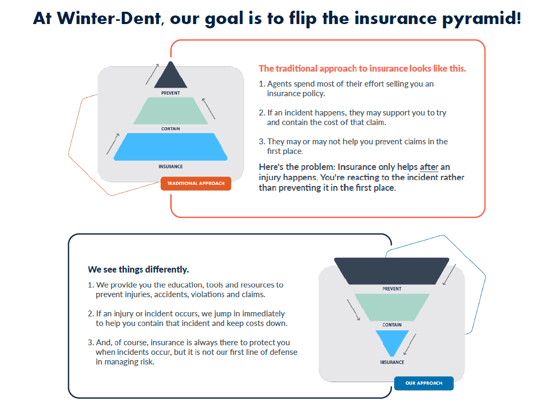 At Winter-Dent, our goal is to flip the insurance pyramid!

PREVENT

CONTAIN

INSURANCE

TRADITIONAL APPROACH

The traditional approach to insurance looks like this.

1. Agents spend most of their effort selling you an insurance policy.

2. If an incident happens, they may support you to try and contain the cost of that claim.

3. They may or may not help you prevent claims in the first place.

Here's the problem: Insurance only helps after an injury happens. You're reacting to the incident rather than preventing it in the first place.

We see things differently.

1. We provide you the education, tools and resources to prevent injuries, accidents, violations and claims.

2. If an injury or incident occurs, we jump in immediately to help you contain that incident and keep costs down.

3. And, of course, insurance is always there to protect you when incidents occur, but it is not our first line of defense in managing risk.

PREVENT

CONTAIN

INSURANCE

OUR APPROACH